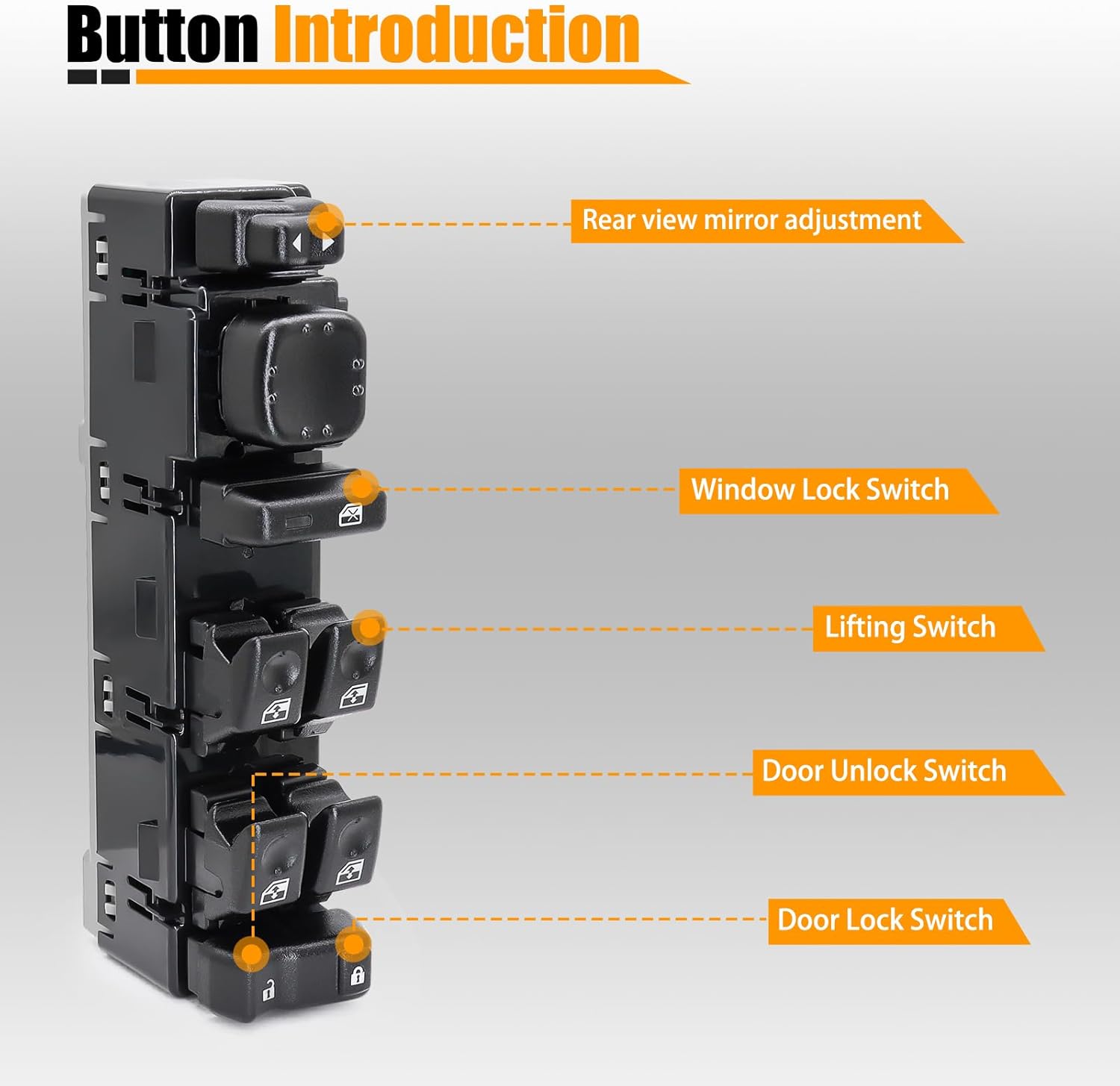 Button Introduction

Rear view mirror adjustment

Window Lock Switch

Lifting Switch

Door Unlock Switch

Door Lock Switch