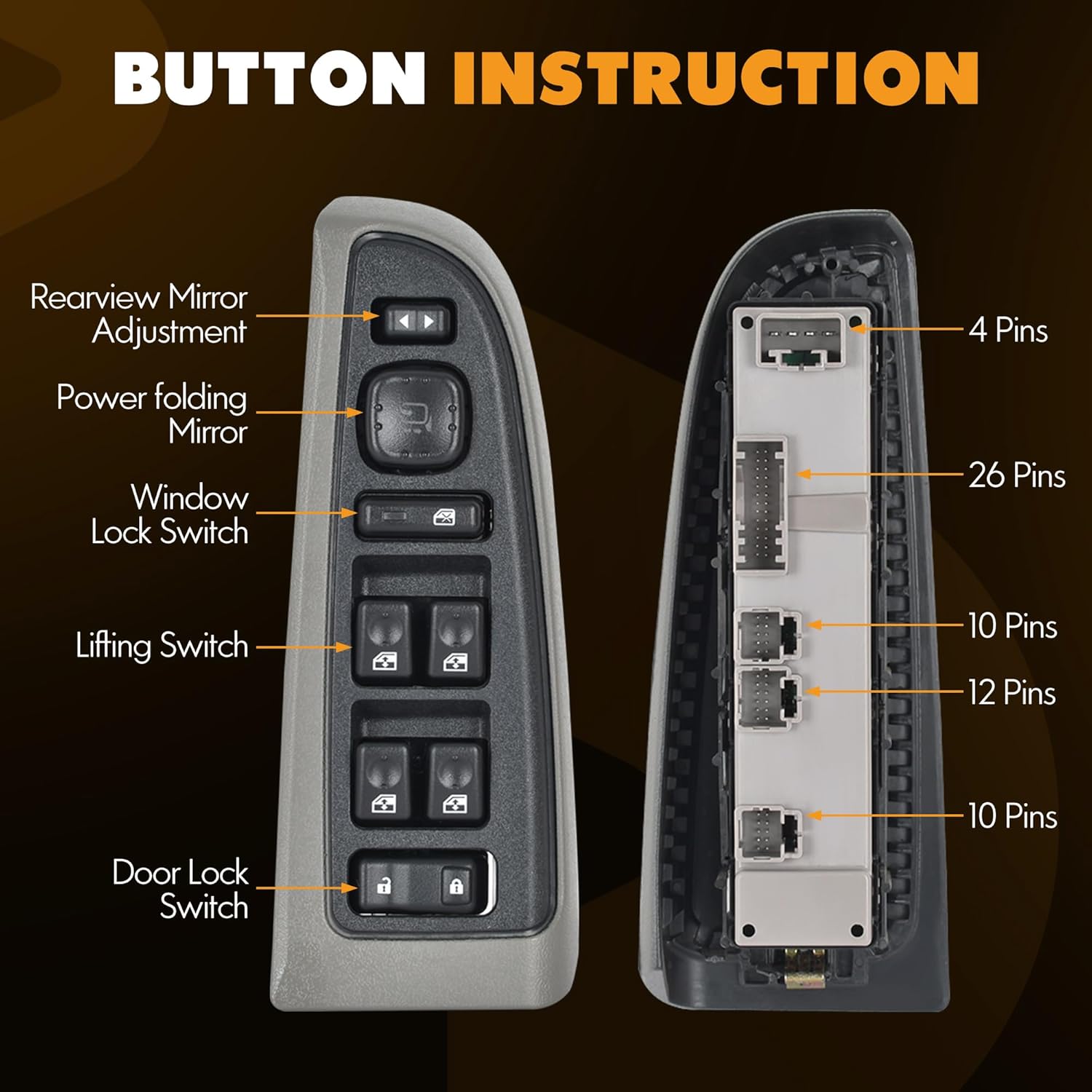 BUTTON INSTRUCTION

Rearview Mirror Adjustment

Power folding Mirror

Window Lock Switch

Lifting Switch

Door Lock Switch

4 Pins

26 Pins

10 Pins

12 Pins

10 Pins