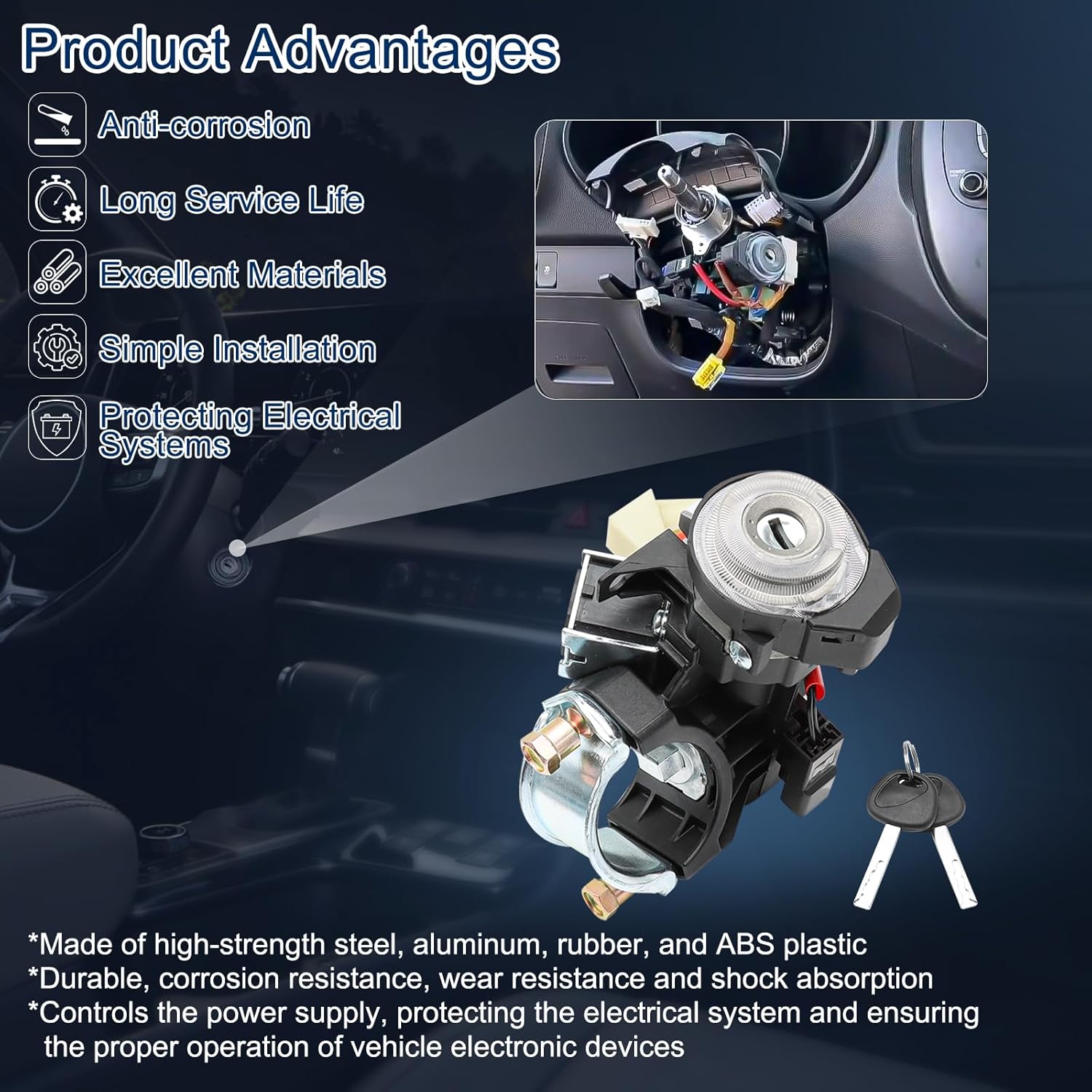 Product Advantages

Anti-corrosion

Long Service Life

Excellent Materials

Simple Installation

Protecting Electrical Systems

*Made of high-strength steel, aluminum, rubber, and ABS plastic
*Durable, corrosion resistance, wear resistance and shock absorption
*Controls the power supply, protecting the electrical system and ensuring the proper operation of vehicle electronic devices