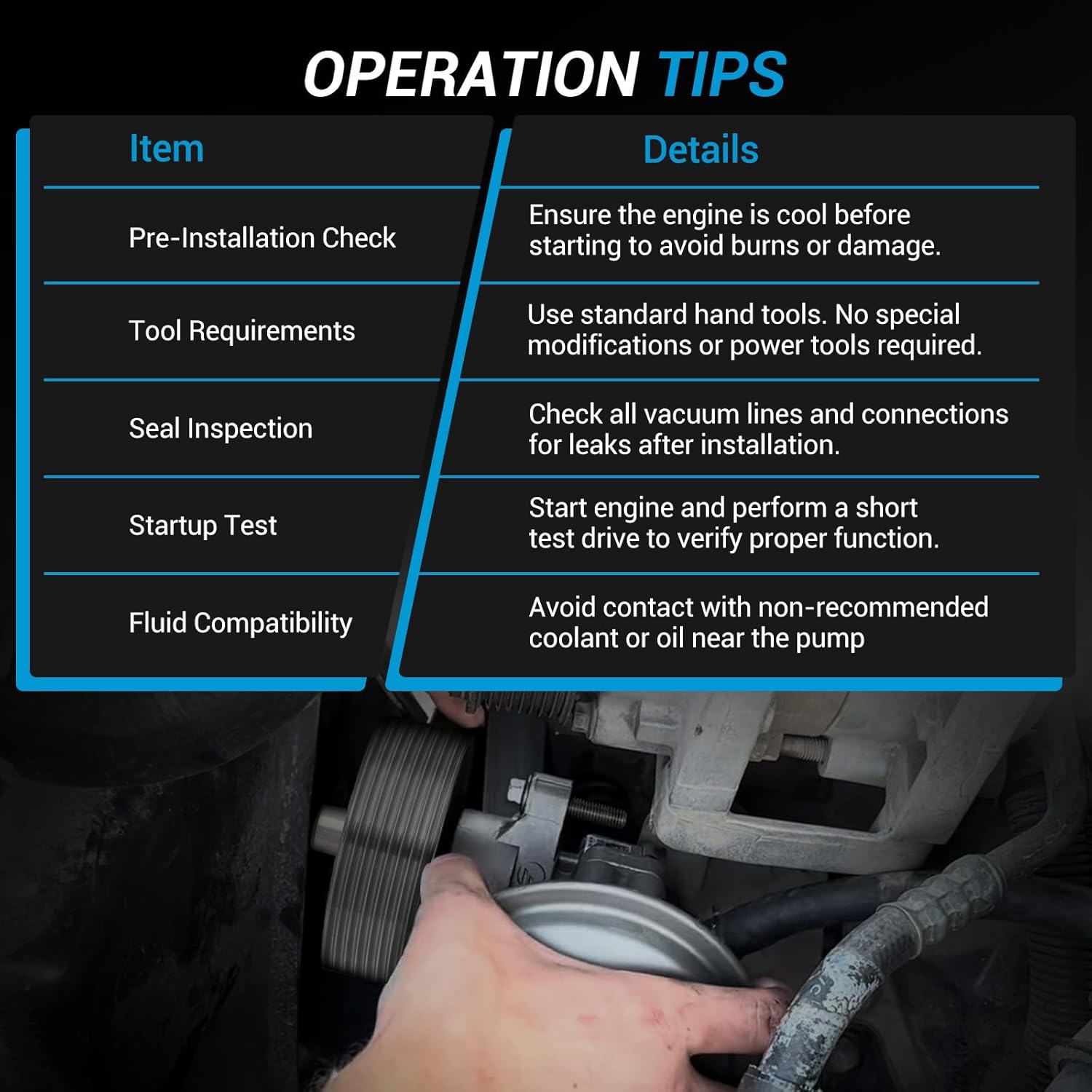 OPERATION TIPS

| Item | Details |
|---|---|
| Pre-Installation Check | Ensure the engine is cool before starting to avoid burns or damage. |
| Tool Requirements | Use standard hand tools. No special modifications or power tools required. |
| Seal Inspection | Check all vacuum lines and connections for leaks after installation. |
| Startup Test | Start engine and perform a short test drive to verify proper function. |
| Fluid Compatibility | Avoid contact with non-recommended coolant or oil near the pump |