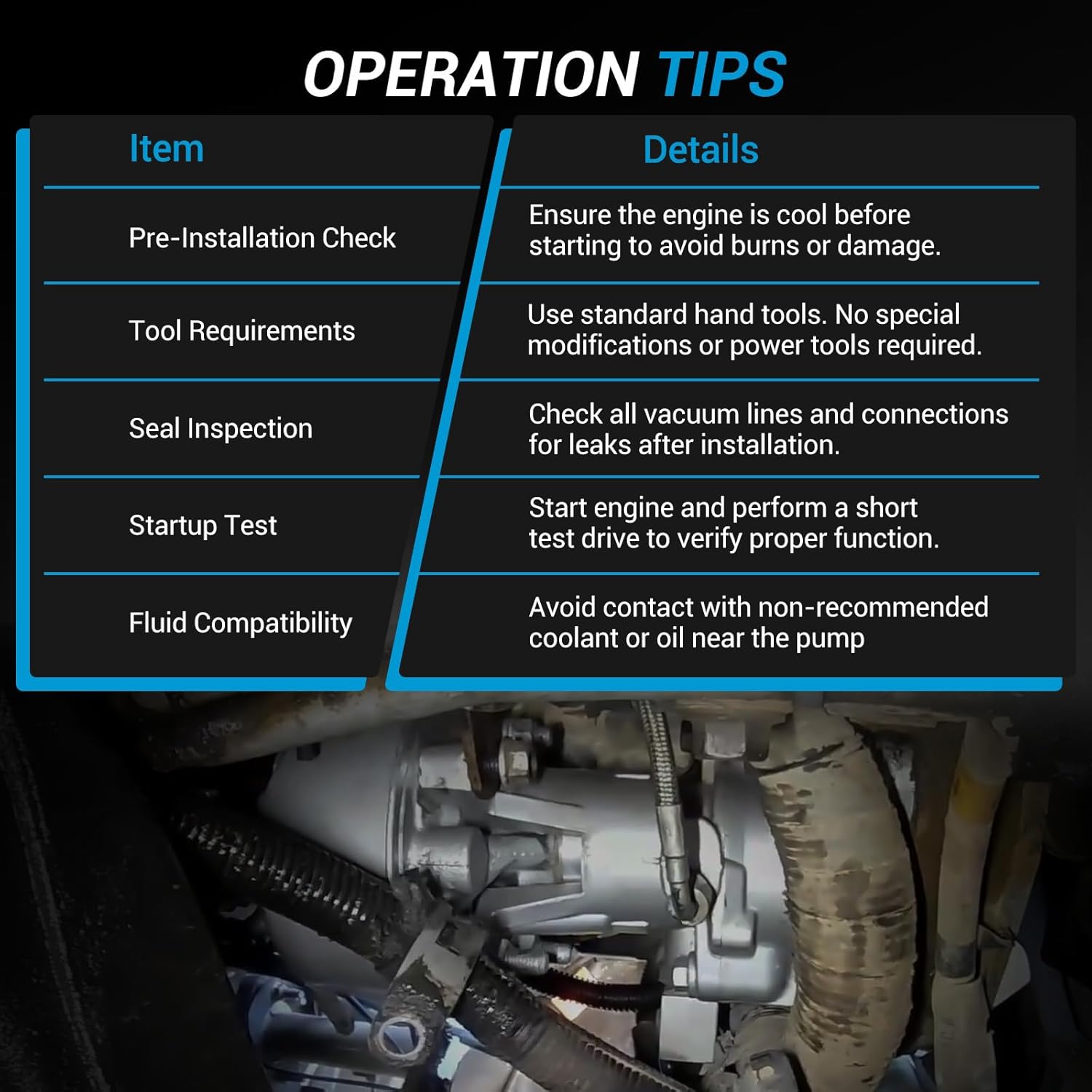 OPERATION TIPS

| Item | Details |
|---|---|
| Pre-Installation Check | Ensure the engine is cool before starting to avoid burns or damage. |
| Tool Requirements | Use standard hand tools. No special modifications or power tools required. |
| Seal Inspection | Check all vacuum lines and connections for leaks after installation. |
| Startup Test | Start engine and perform a short test drive to verify proper function. |
| Fluid Compatibility | Avoid contact with non-recommended coolant or oil near the pump |