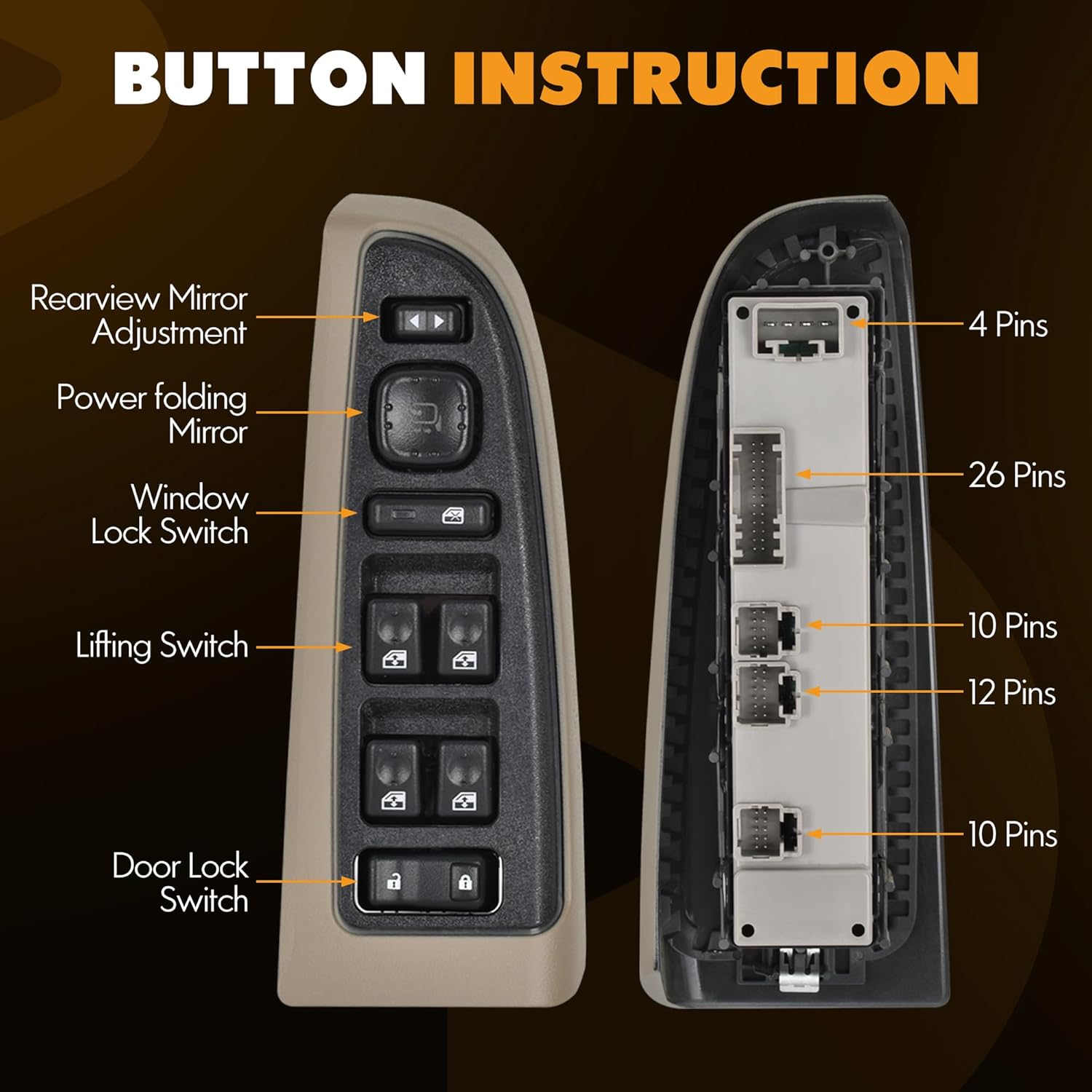 BUTTON INSTRUCTION

Rearview Mirror Adjustment

Power folding Mirror

Window Lock Switch

Lifting Switch

Door Lock Switch

4 Pins

26 Pins

10 Pins

12 Pins

10 Pins