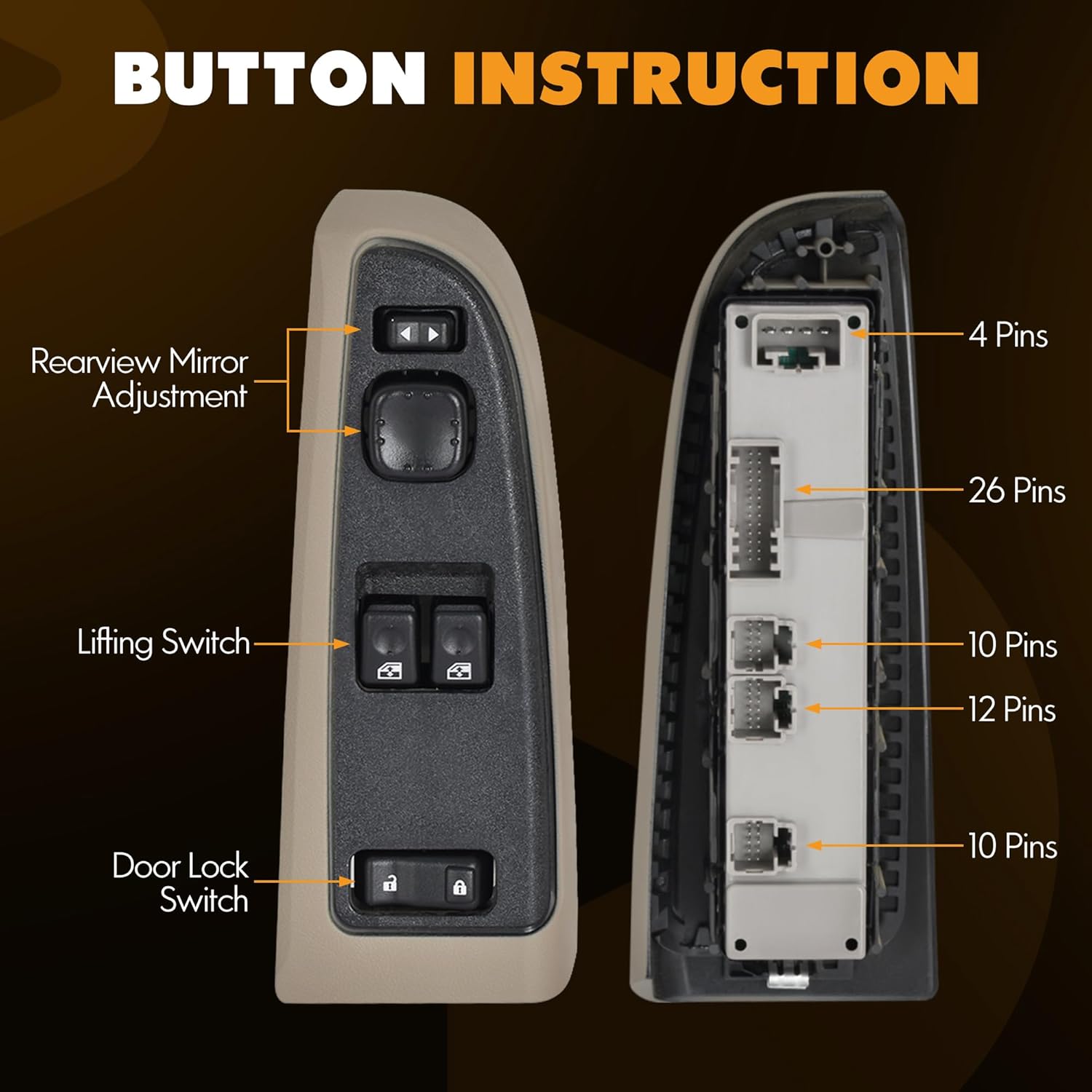 BUTTON INSTRUCTION

Rearview Mirror Adjustment

Lifting Switch

Door Lock Switch

4 Pins

26 Pins

10 Pins

12 Pins

10 Pins