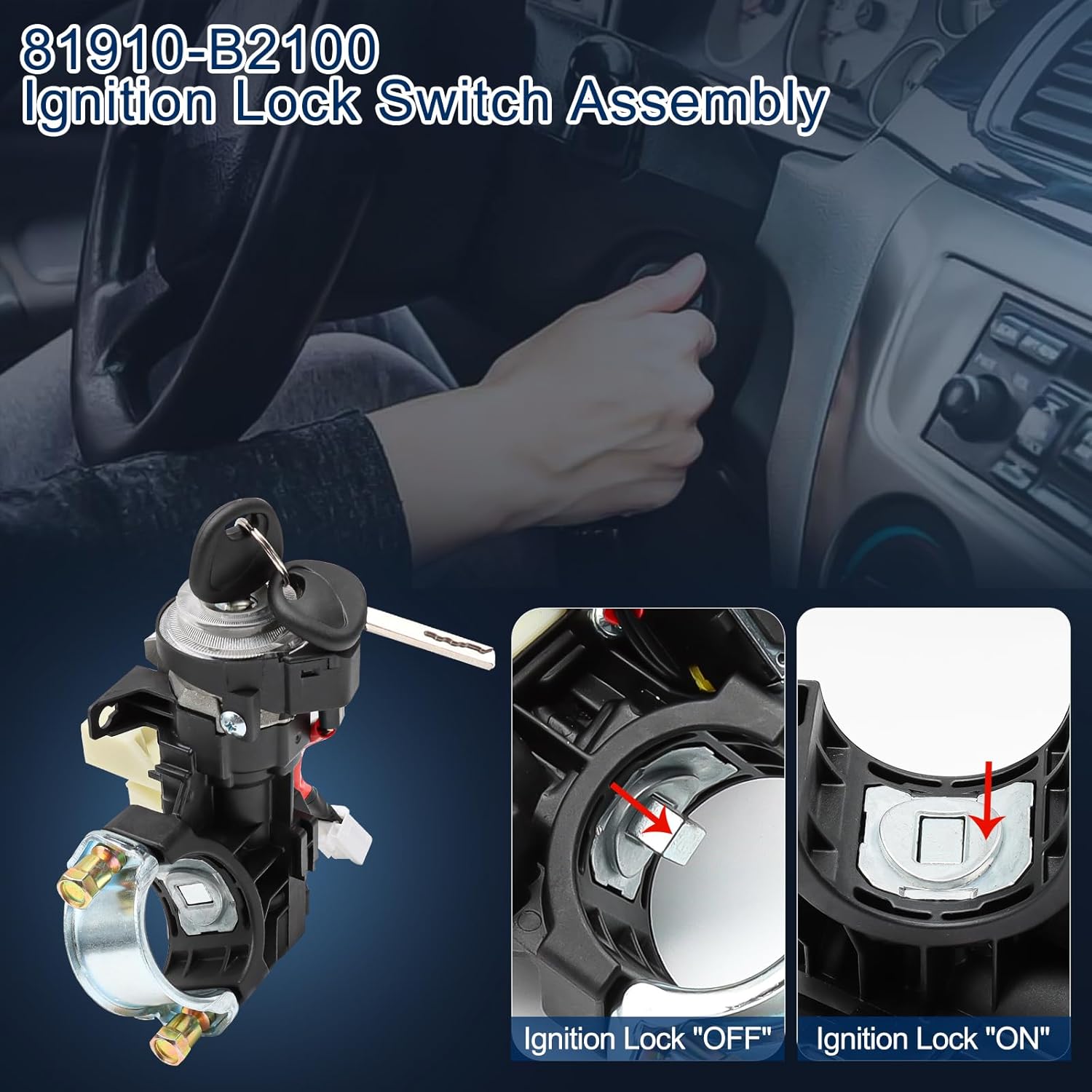 81910-B2100
Ignition Lock Switch Assembly

Ignition Lock "OFF"

Ignition Lock "ON"