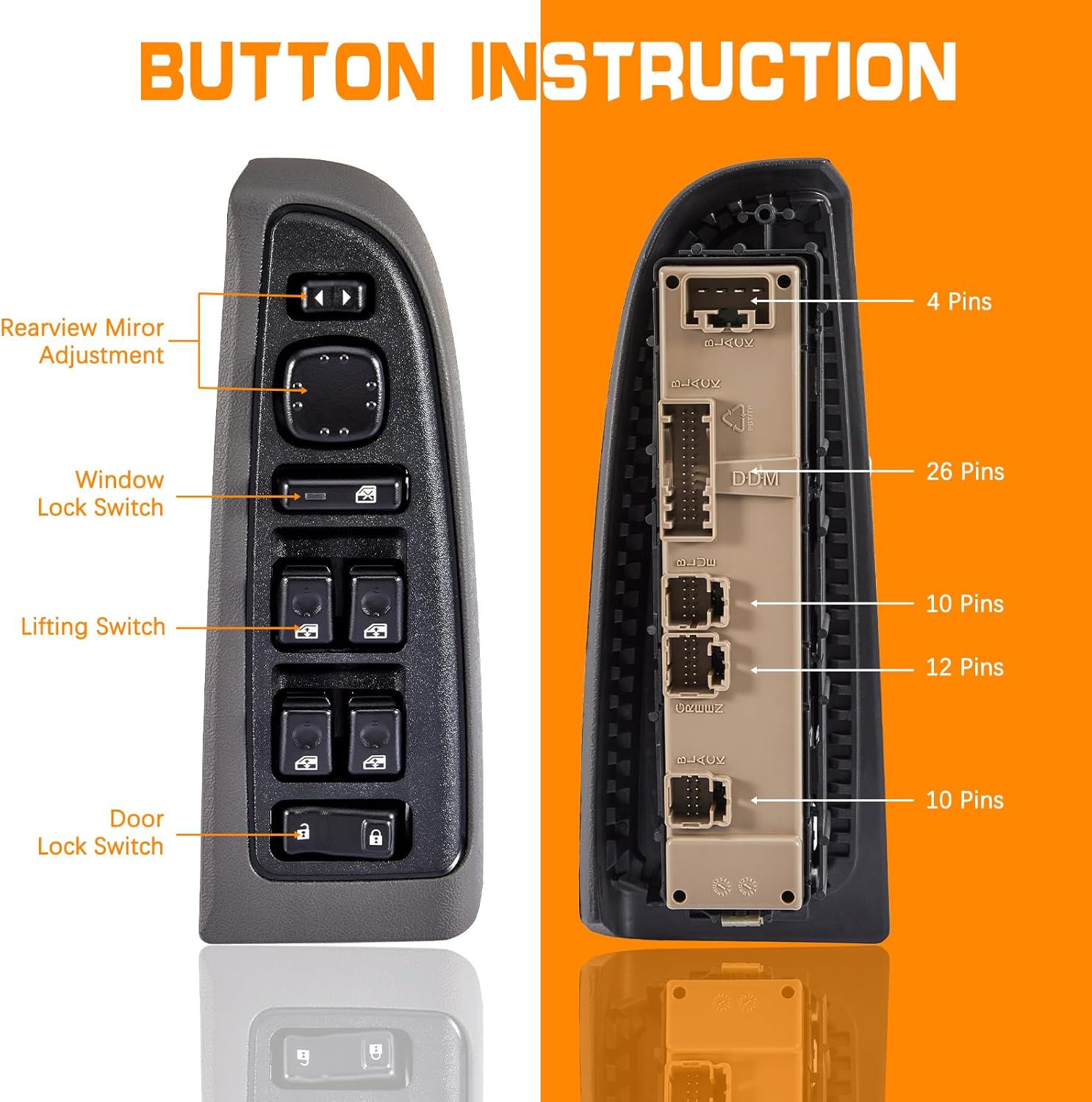 BUTTON INSTRUCTION

Rearview Miror Adjustment

Window Lock Switch

Lifting Switch

Door Lock Switch

BLACK

BLACK

DDM

BLUE

GREEN

BLACK

4 Pins

26 Pins

10 Pins

12 Pins

10 Pins