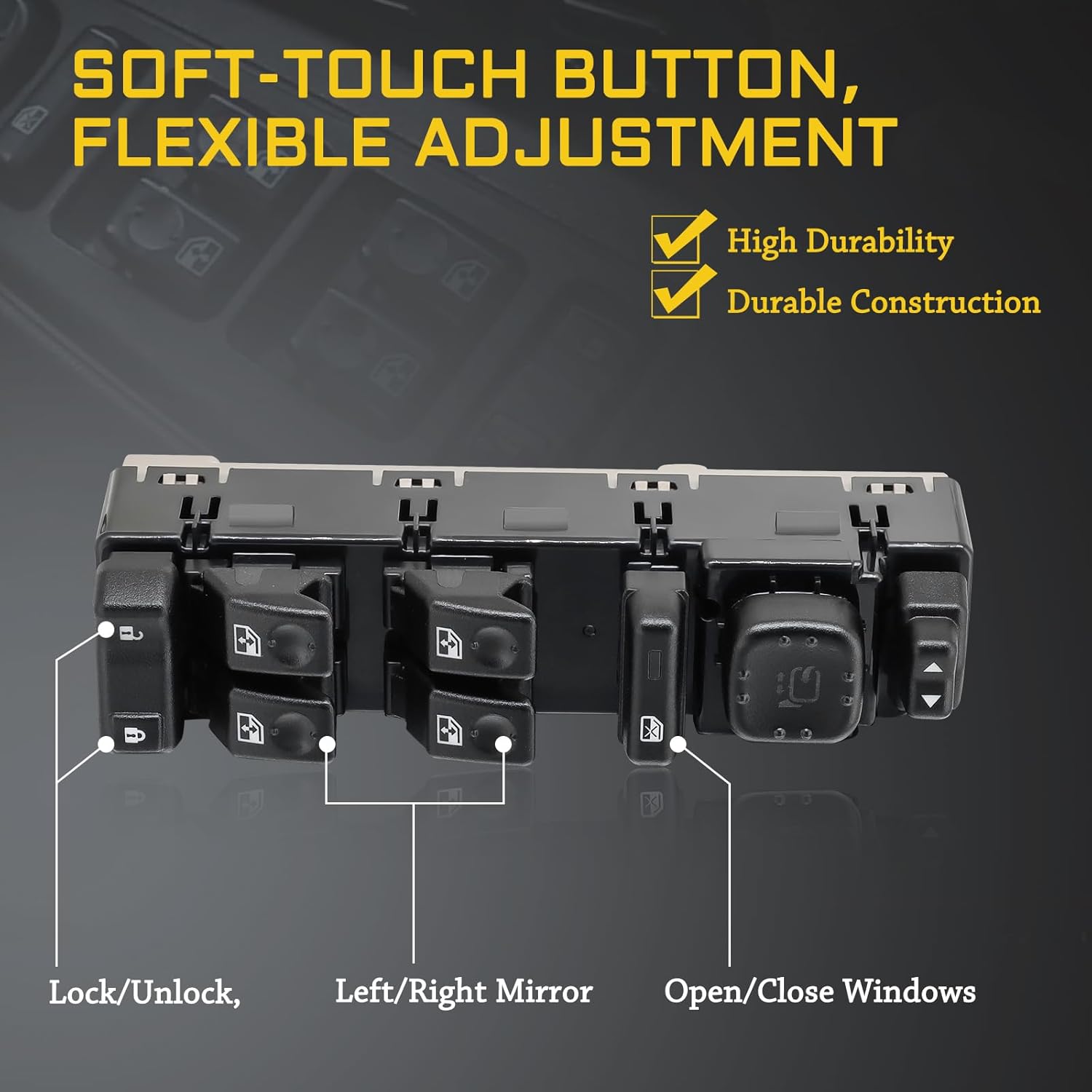 SOFT-TOUCH BUTTON, FLEXIBLE ADJUSTMENT

High Durability

Durable Construction

Lock/Unlock,

Left/Right Mirror

Open/Close Windows