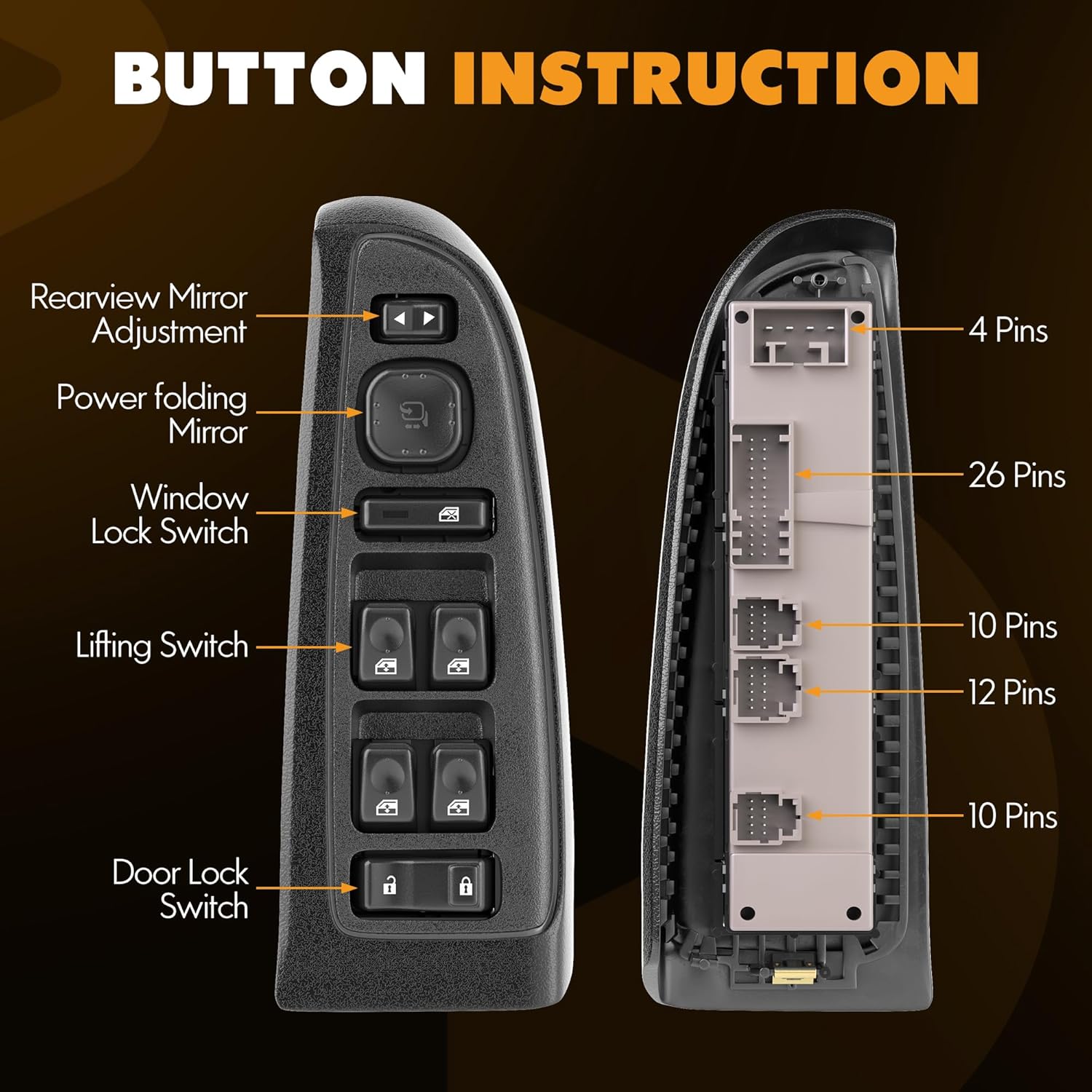 BUTTON INSTRUCTION

Rearview Mirror Adjustment

Power folding Mirror

Window Lock Switch

Lifting Switch

Door Lock Switch

4 Pins

26 Pins

10 Pins

12 Pins

10 Pins