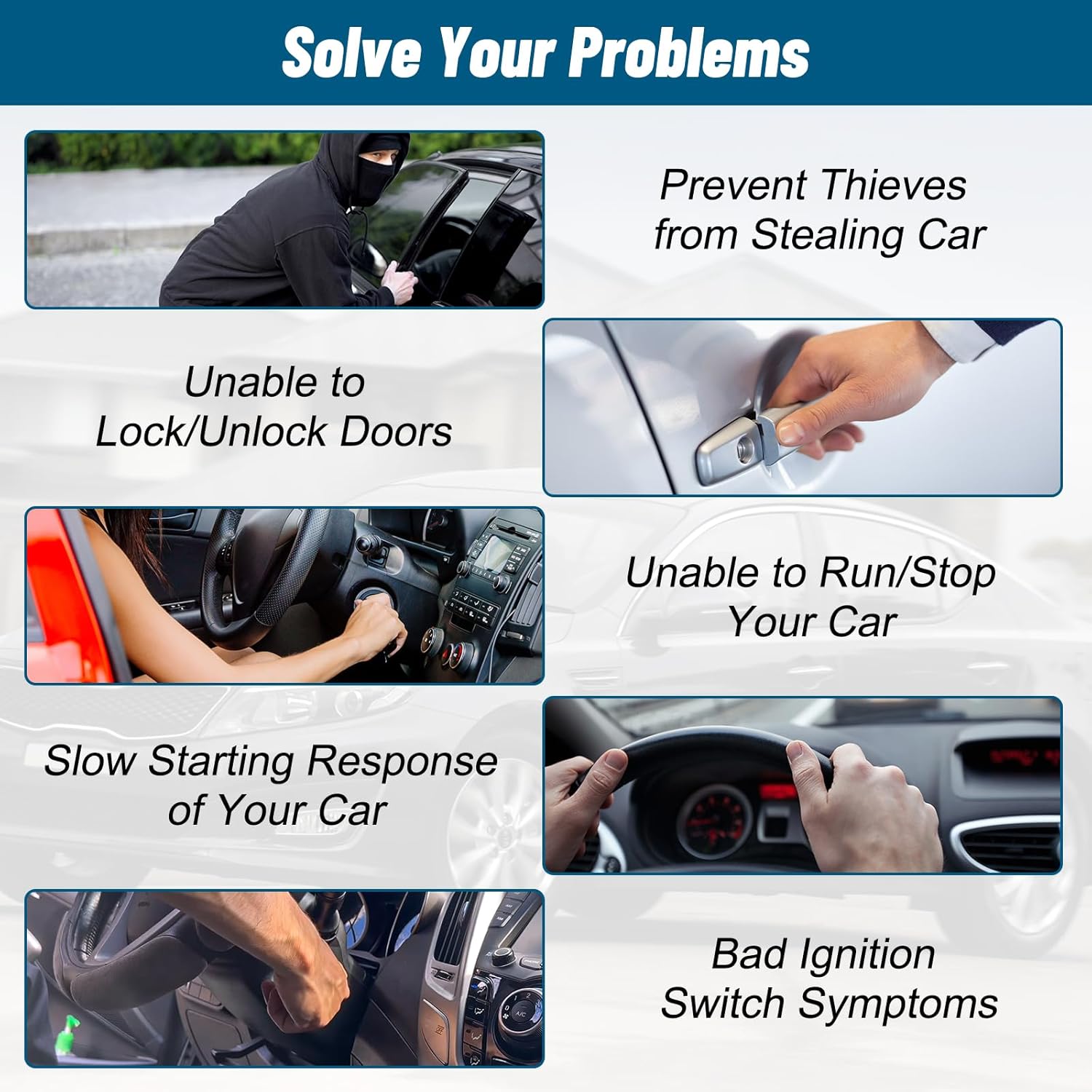 Solve Your Problems

Prevent Thieves from Stealing Car

Unable to Lock/Unlock Doors

Unable to Run/Stop Your Car

Slow Starting Response of Your Car

Bad Ignition Switch Symptoms