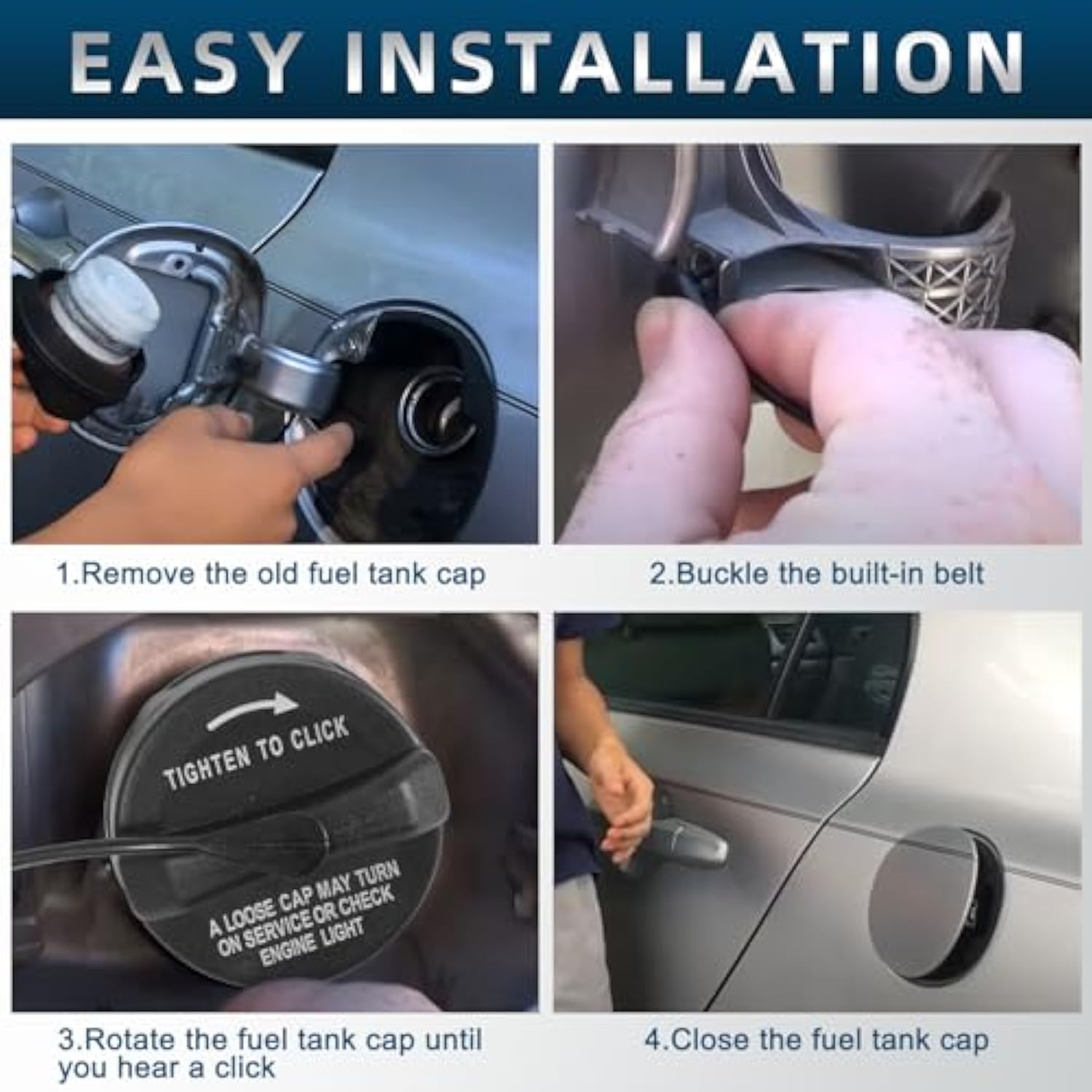 EASY INSTALLATION

1.Remove the old fuel tank cap

2.Buckle the built-in belt

TIGHTEN TO CLICK

A LOOSE CAP MAY TURN ON SERVICE OR CHECK ENGINE LIGHT

3.Rotate the fuel tank cap until you hear a click

4.Close the fuel tank cap